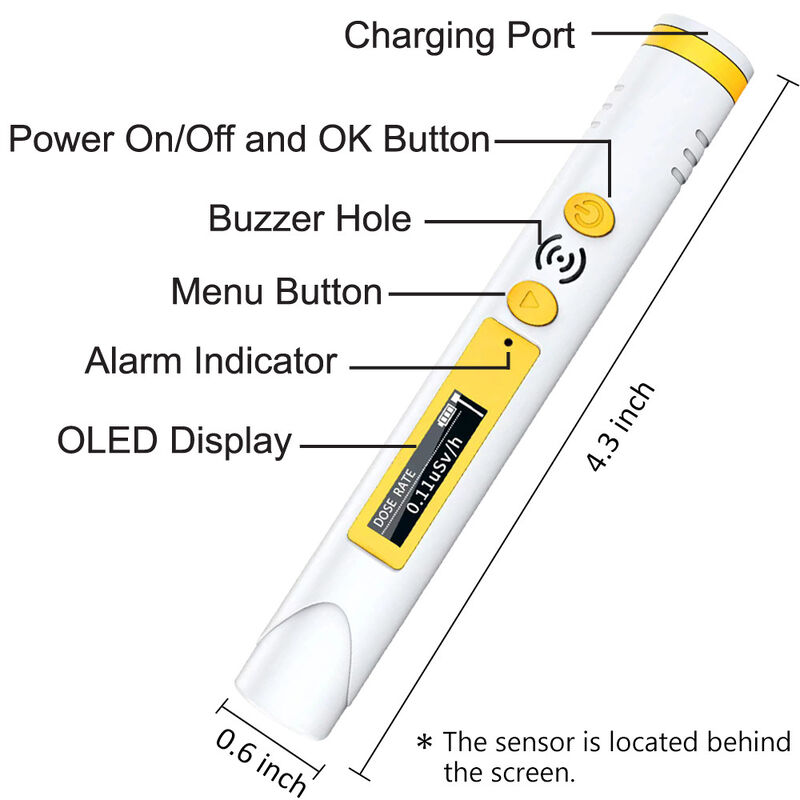 Charging Port

Power On/Off and OK Button

Buzzer Hole

Menu Button

Alarm Indicator

OLED Display

DOSE RATE
0.11uSv/h

4.3 inch

0.6 inch

* The sensor is located behind the screen.